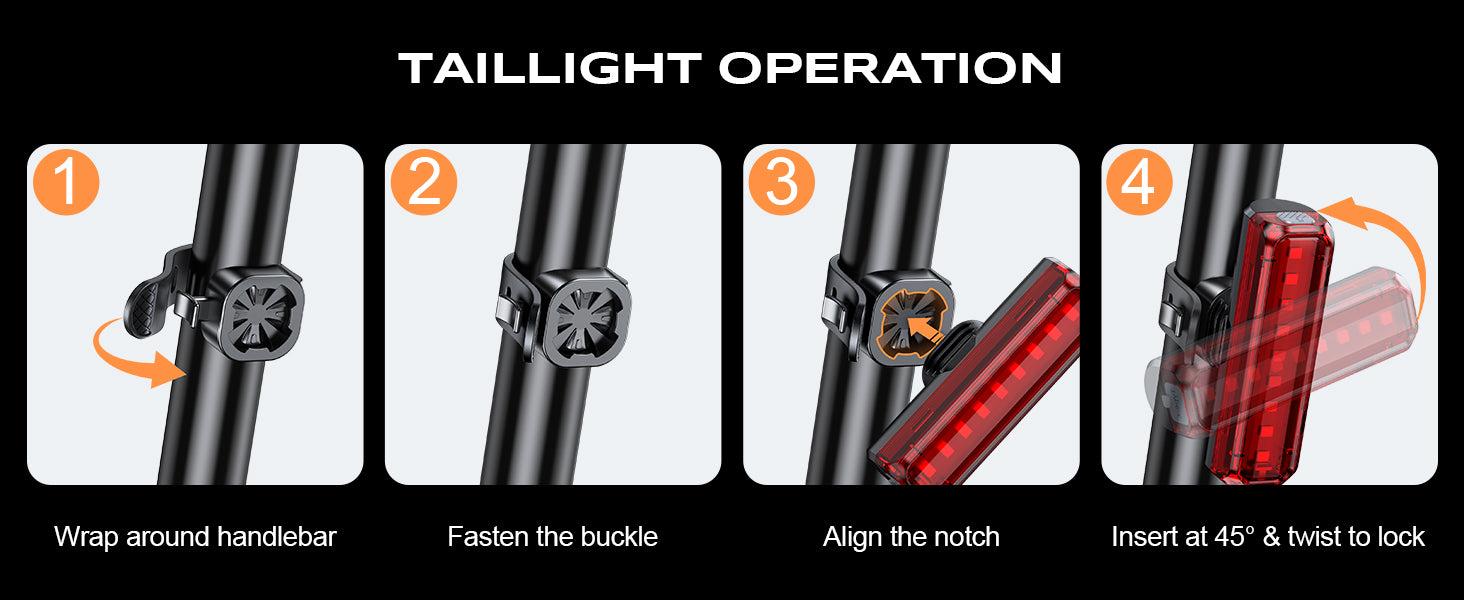 TAILLIGHT OPERATION

1

Wrap around handlebar

2

Fasten the buckle

3

Align the notch

4

Insert at 45° & twist to lock