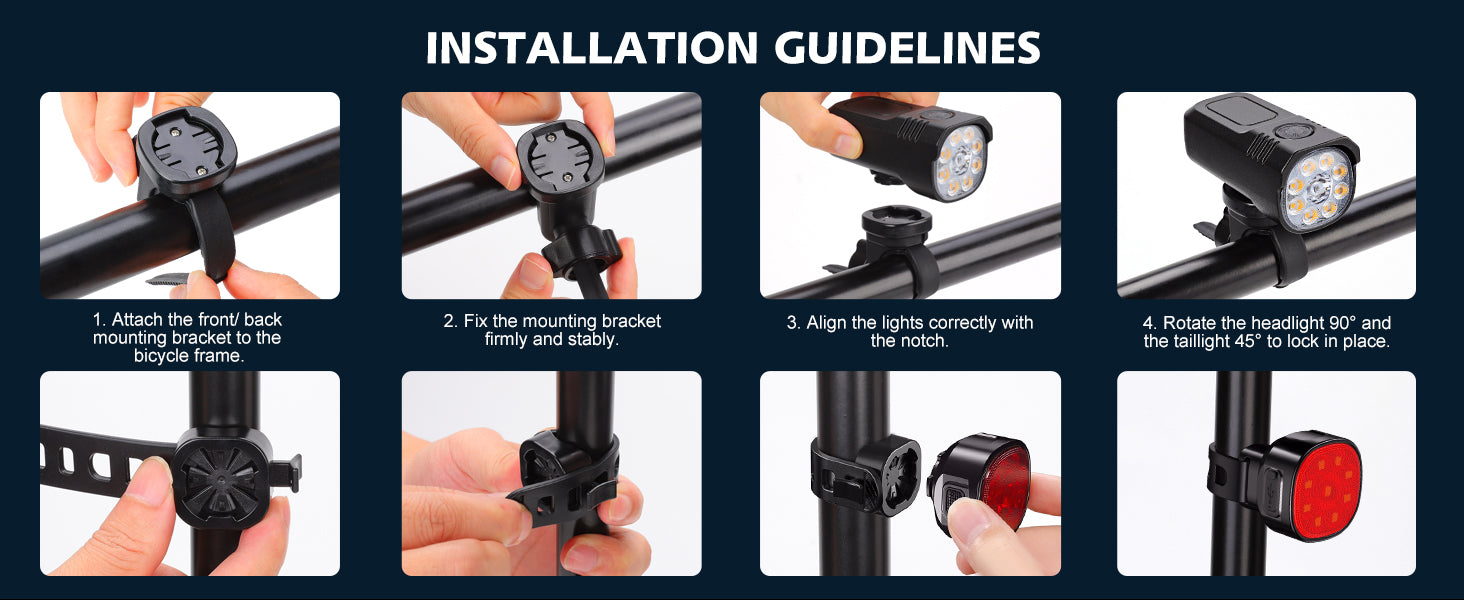 INSTALLATION GUIDELINES

1. Attach the front/ back mounting bracket to the bicycle frame.

2. Fix the mounting bracket firmly and stably.

3. Align the lights correctly with the notch.

4. Rotate the headlight 90° and the taillight 45° to lock in place.